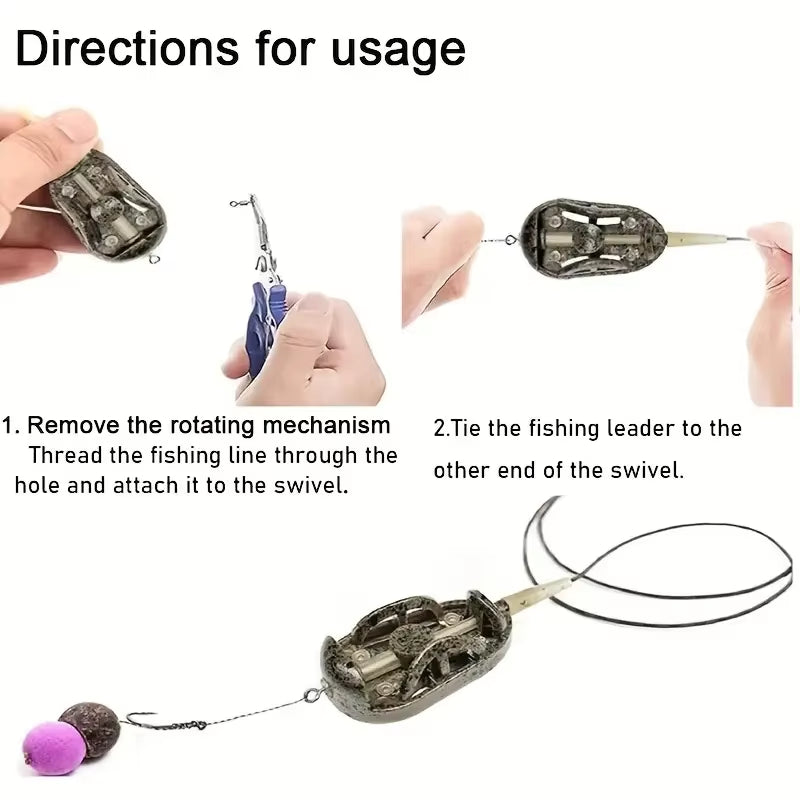 Directions for usage

1. Remove the rotating mechanism
Thread the fishing line through the hole and attach it to the swivel.

2.Tie the fishing leader to the other end of the swivel.