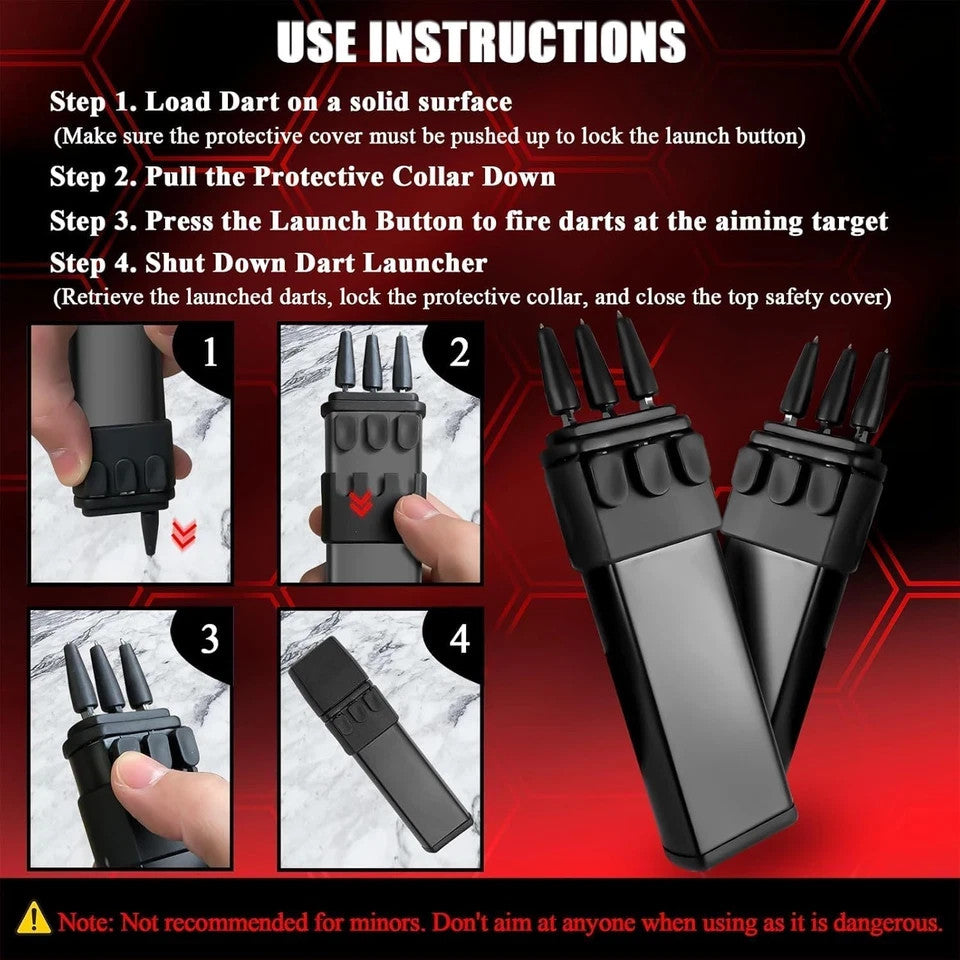 USE INSTRUCTIONS

Step 1. Load Dart on a solid surface
(Make sure the protective cover must be pushed up to lock the launch button)

Step 2. Pull the Protective Collar Down

Step 3. Press the Launch Button to fire darts at the aiming target

Step 4. Shut Down Dart Launcher
(Retrieve the launched darts, lock the protective collar, and close the top safety cover)

1

2

3

4

Note: Not recommended for minors. Don't aim at anyone when using as it is dangerous.