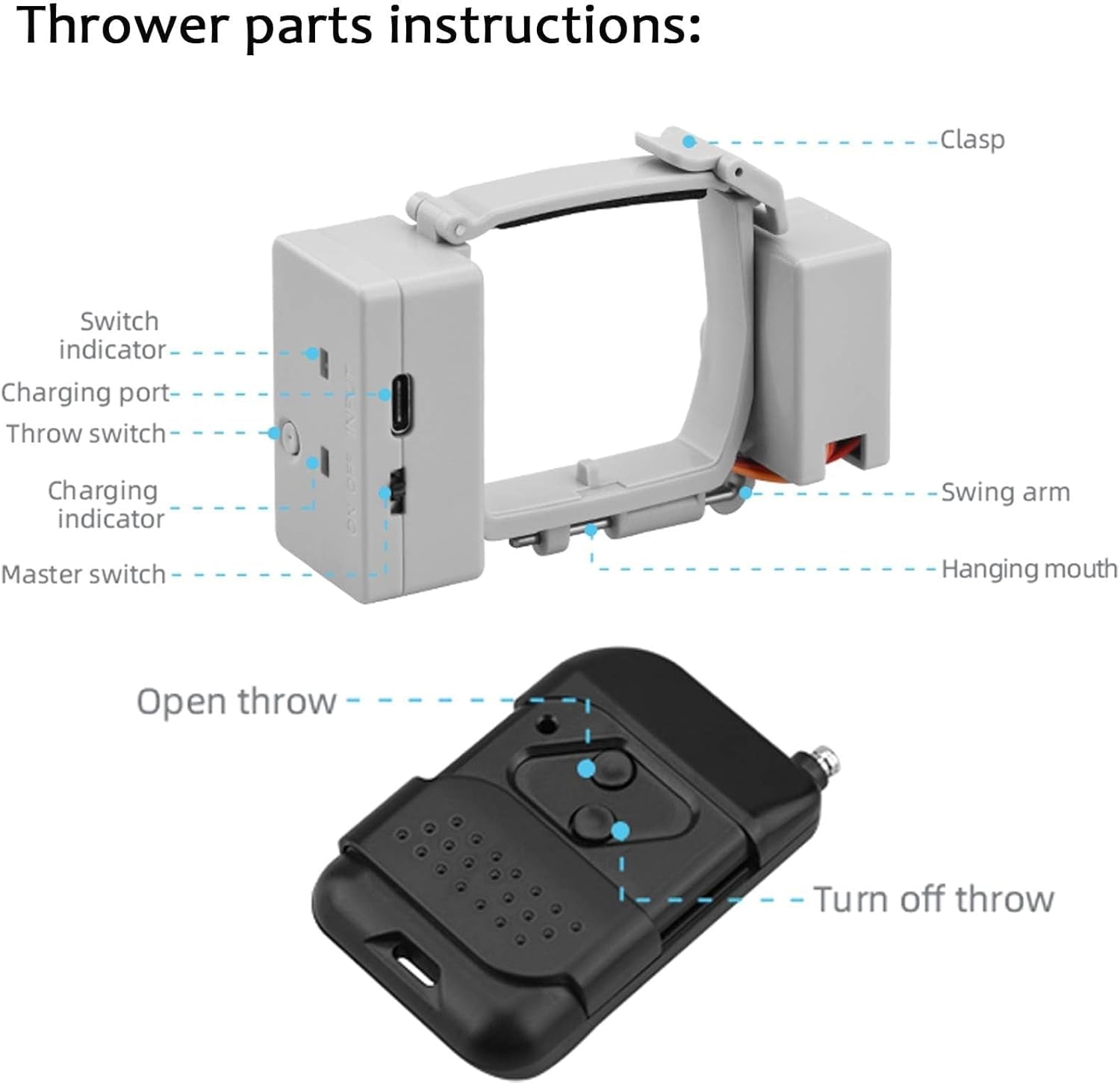 Thrower parts instructions:

Clasp

Switch indicator

Charging port

Throw switch

Charging indicator

Master switch

INPUT

ON OFF

Swing arm

Hanging mouth

Open throw

Turn off throw