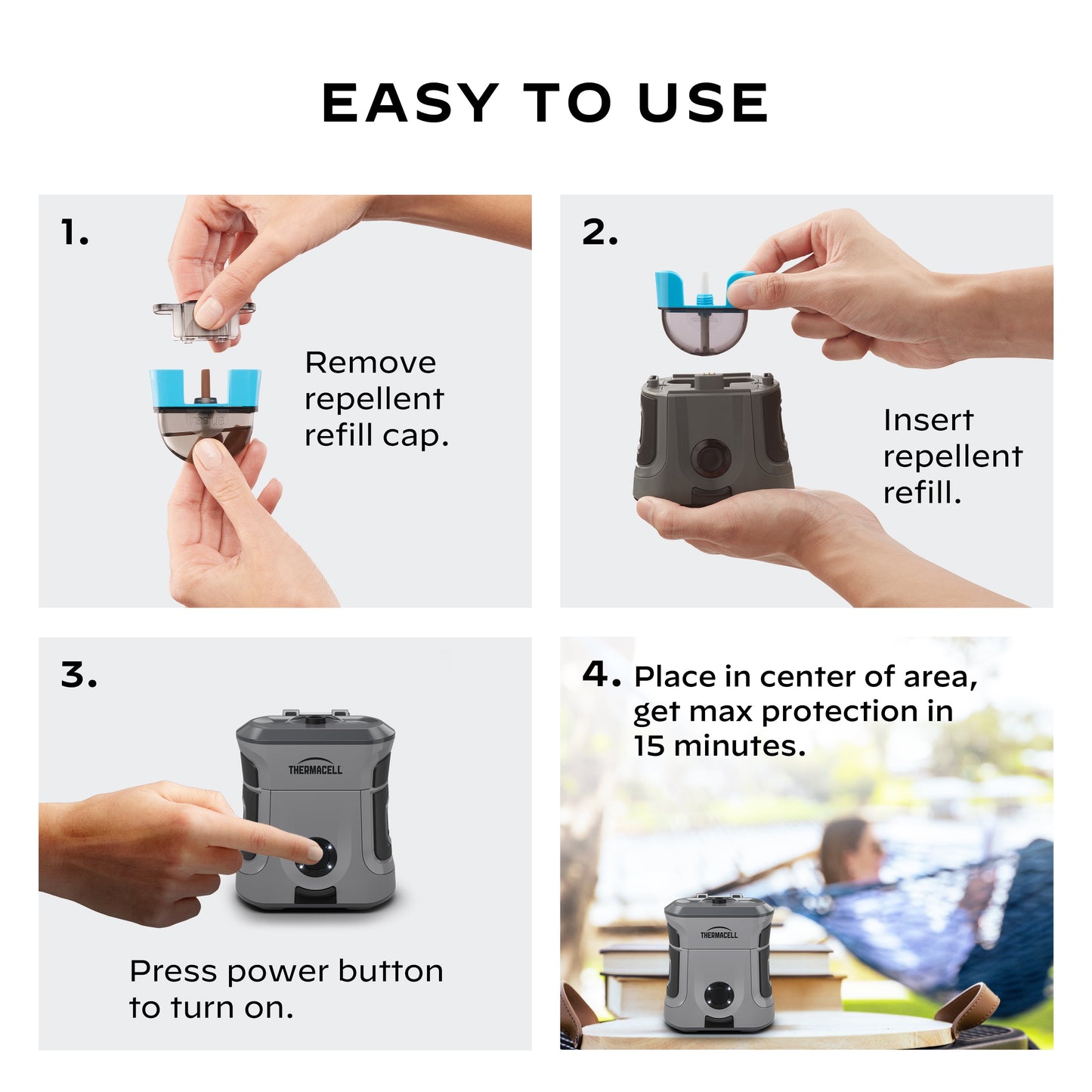 EASY TO USE

1.

Remove repellent refill cap.

2.

Insert repellent refill.

3.

THERMACELL

Press power button to turn on.

4. Place in center of area, get max protection in 15 minutes.

THERMACELL