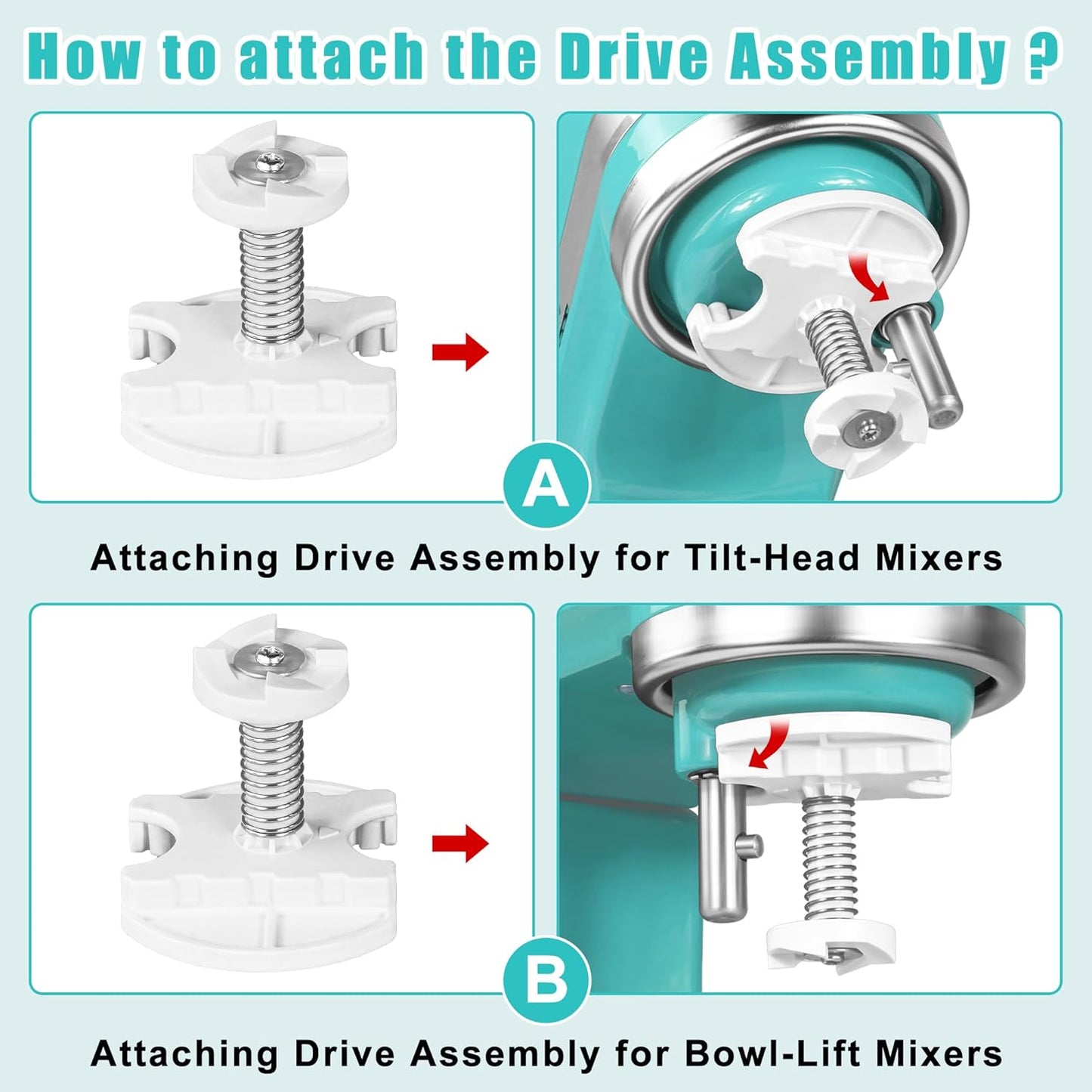 How to attach the Drive Assembly ?

A

Attaching Drive Assembly for Tilt-Head Mixers

B

Attaching Drive Assembly for Bowl-Lift Mixers