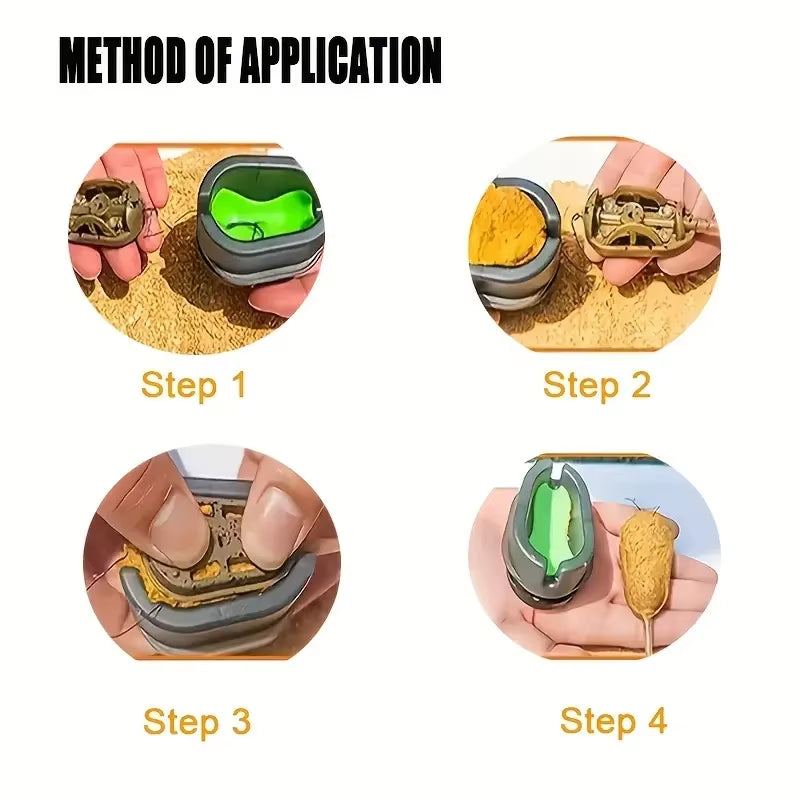 METHOD OF APPLICATION

Step 1

Step 2

Step 3

Step 4