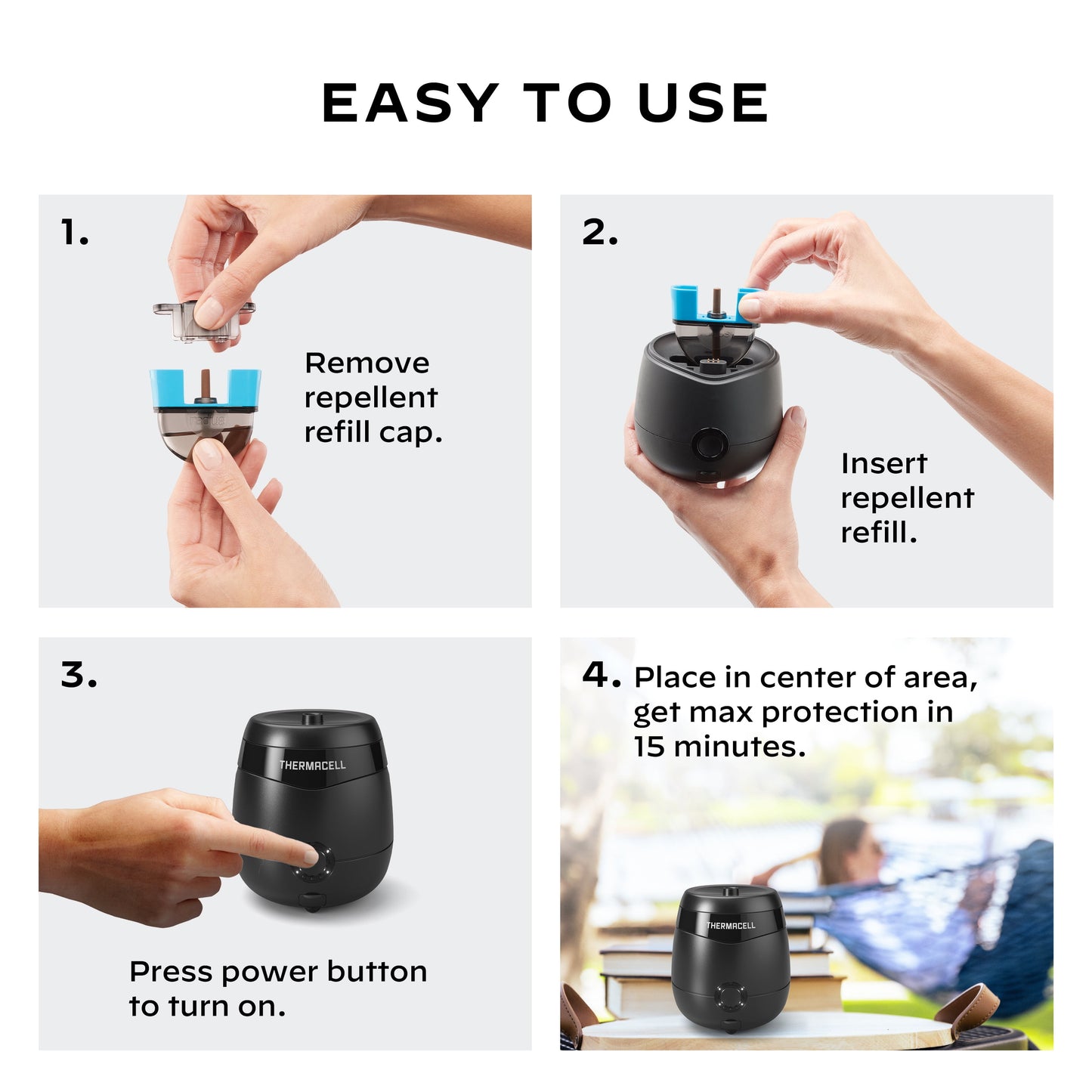 EASY TO USE

1.

Remove repellent refill cap.

2.

Insert repellent refill.

3.

THERMACELL

Press power button to turn on.

4. Place in center of area, get max protection in 15 minutes.

THERMACELL